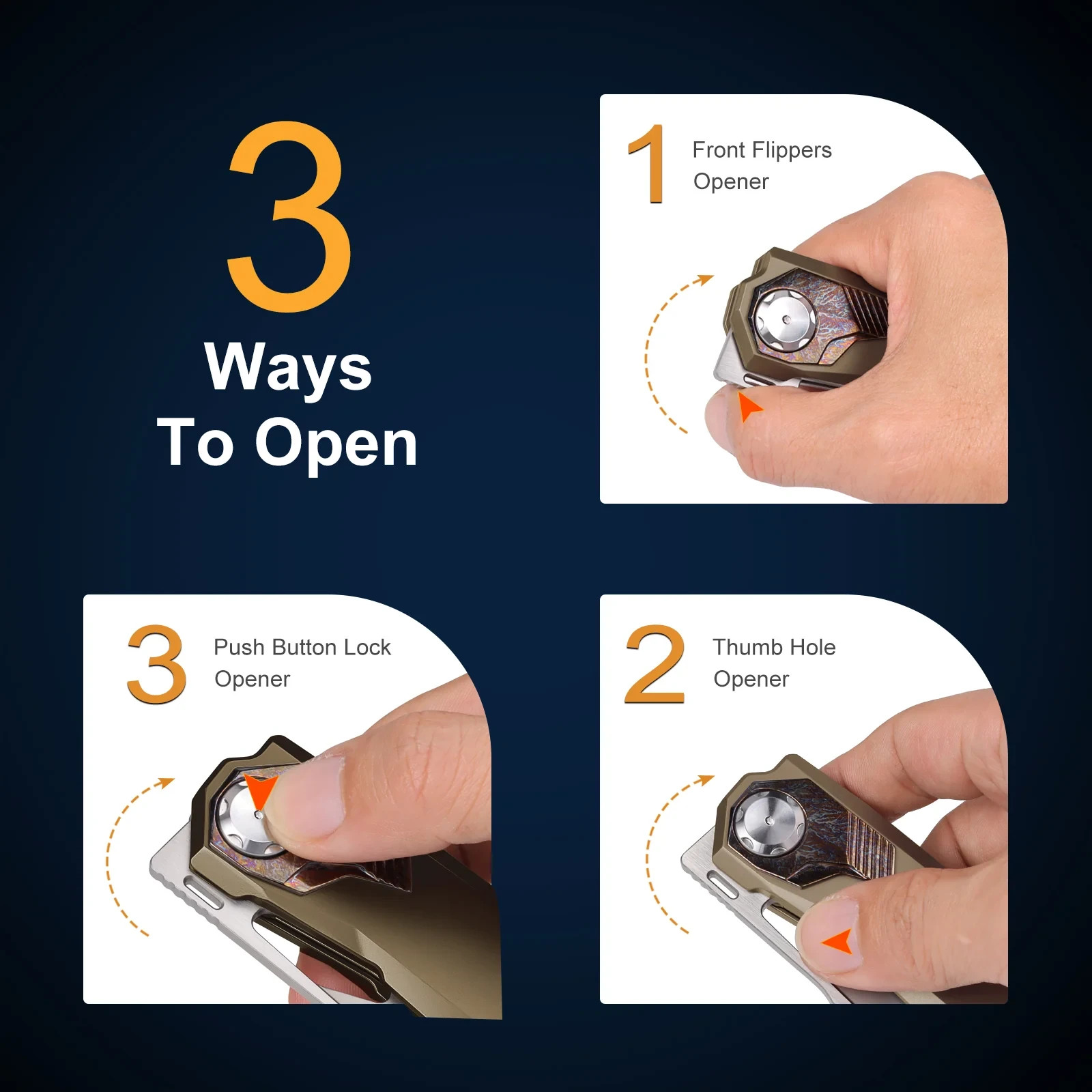 3
Ways
To Open

1 Front Flippers Opener

3 Push Button Lock Opener

2 Thumb Hole Opener